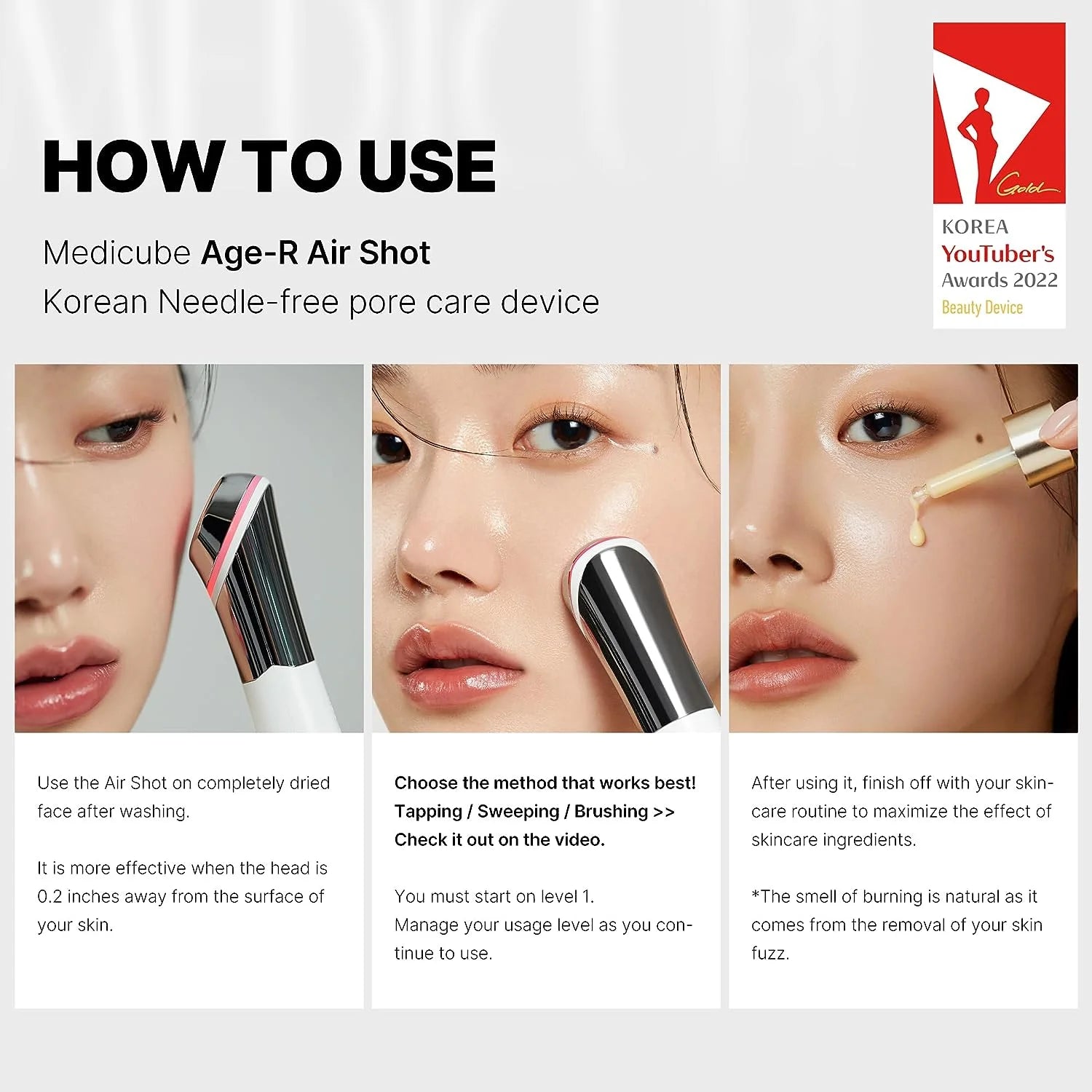 HOW TO USE

Medicube Age-R Air Shot
Korean Needle-free pore care device

Gold
KOREA
YouTuber's
Awards 2022
Beauty Device

Use the Air Shot on completely dried face after washing.

It is more effective when the head is 0.2 inches away from the surface of your skin.

Choose the method that works best!
Tapping / Sweeping / Brushing >>
Check it out on the video.

You must start on level 1.
Manage your usage level as you continue to use.

After using it, finish off with your skincare routine to maximize the effect of skincare ingredients.

*The smell of burning is natural as it comes from the removal of your skin fuzz.